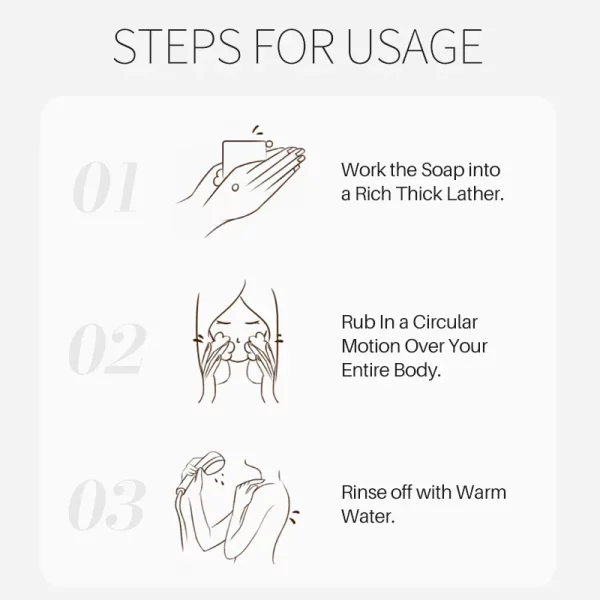 STEPS FOR USAGE

01

Work the Soap into a Rich Thick Lather.

02

Rub In a Circular Motion Over Your Entire Body.

03

Rinse off with Warm Water.